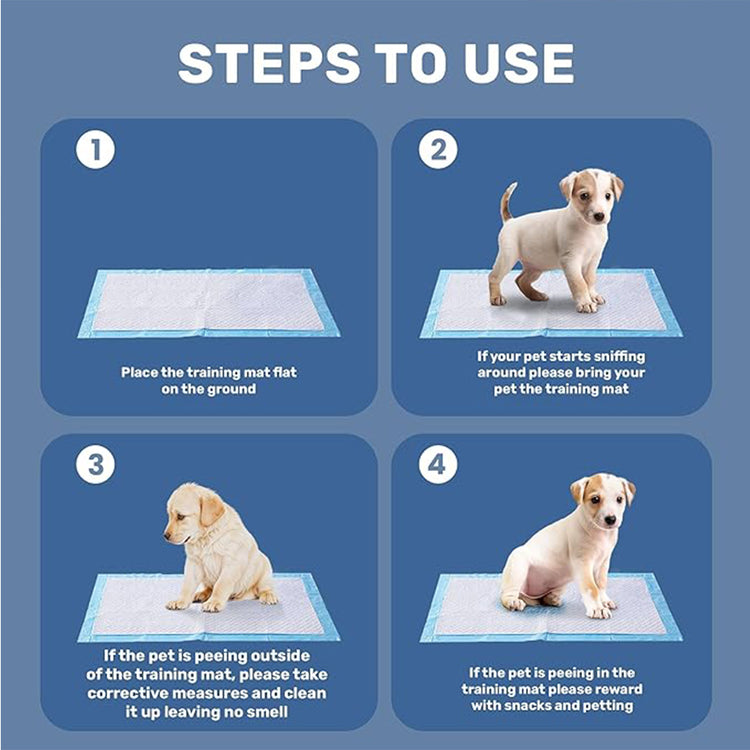 STEPS TO USE

1

Place the training mat flat on the ground

2

If your pet starts sniffing around please bring your pet the training mat

3

If the pet is peeing outside of the training mat, please take corrective measures and clean it up leaving no smell

4

If the pet is peeing in the training mat please reward with snacks and petting